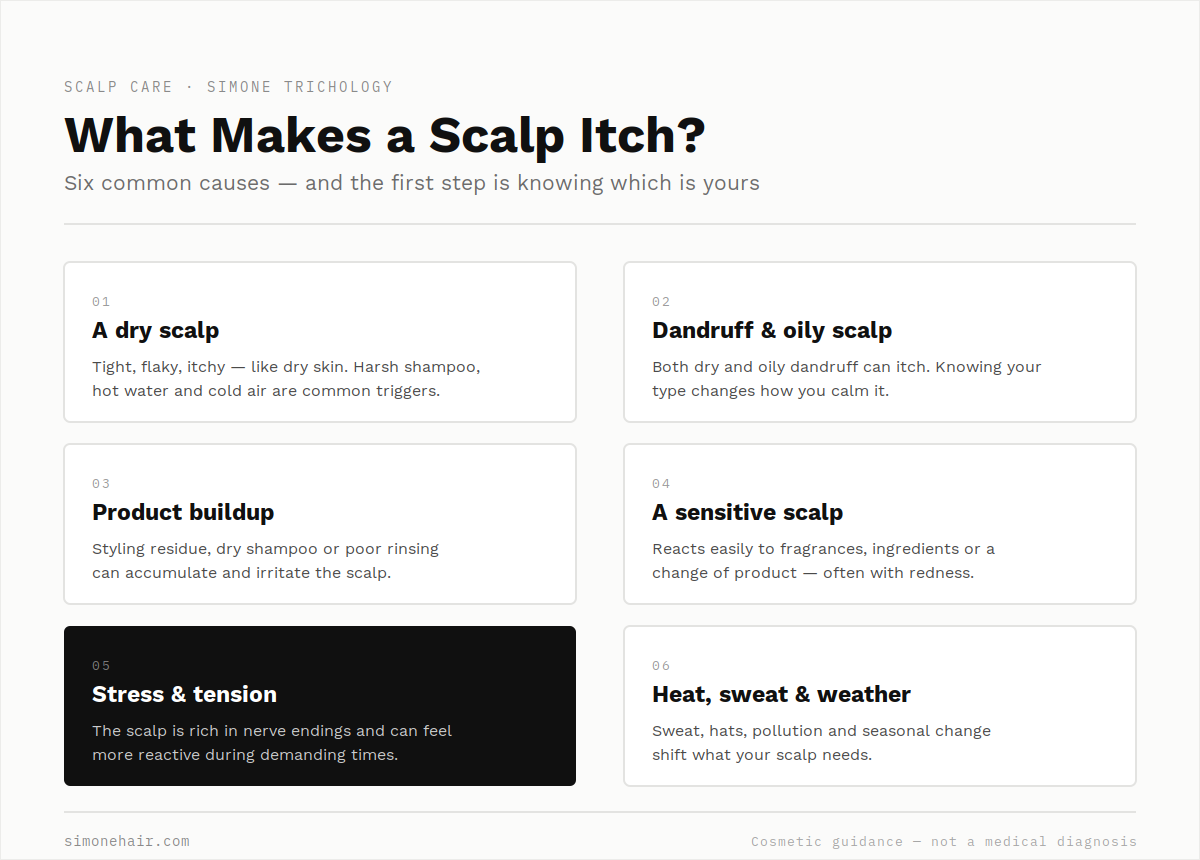 SCALP CARE · SIMONE TRICHOLOGY

What Makes a Scalp Itch?

Six common causes — and the first step is knowing which is yours

01

A dry scalp

Tight, flaky, itchy — like dry skin. Harsh shampoo, hot water and cold air are common triggers.

02

Dandruff & oily scalp

Both dry and oily dandruff can itch. Knowing your type changes how you calm it.

03

Product buildup

Styling residue, dry shampoo or poor rinsing can accumulate and irritate the scalp.

04

A sensitive scalp

Reacts easily to fragrances, ingredients or a change of product — often with redness.

05

Stress & tension

The scalp is rich in nerve endings and can feel more reactive during demanding times.

06

Heat, sweat & weather

Sweat, hats, pollution and seasonal change shift what your scalp needs.

simonehair.com

Cosmetic guidance — not a medical diagnosis